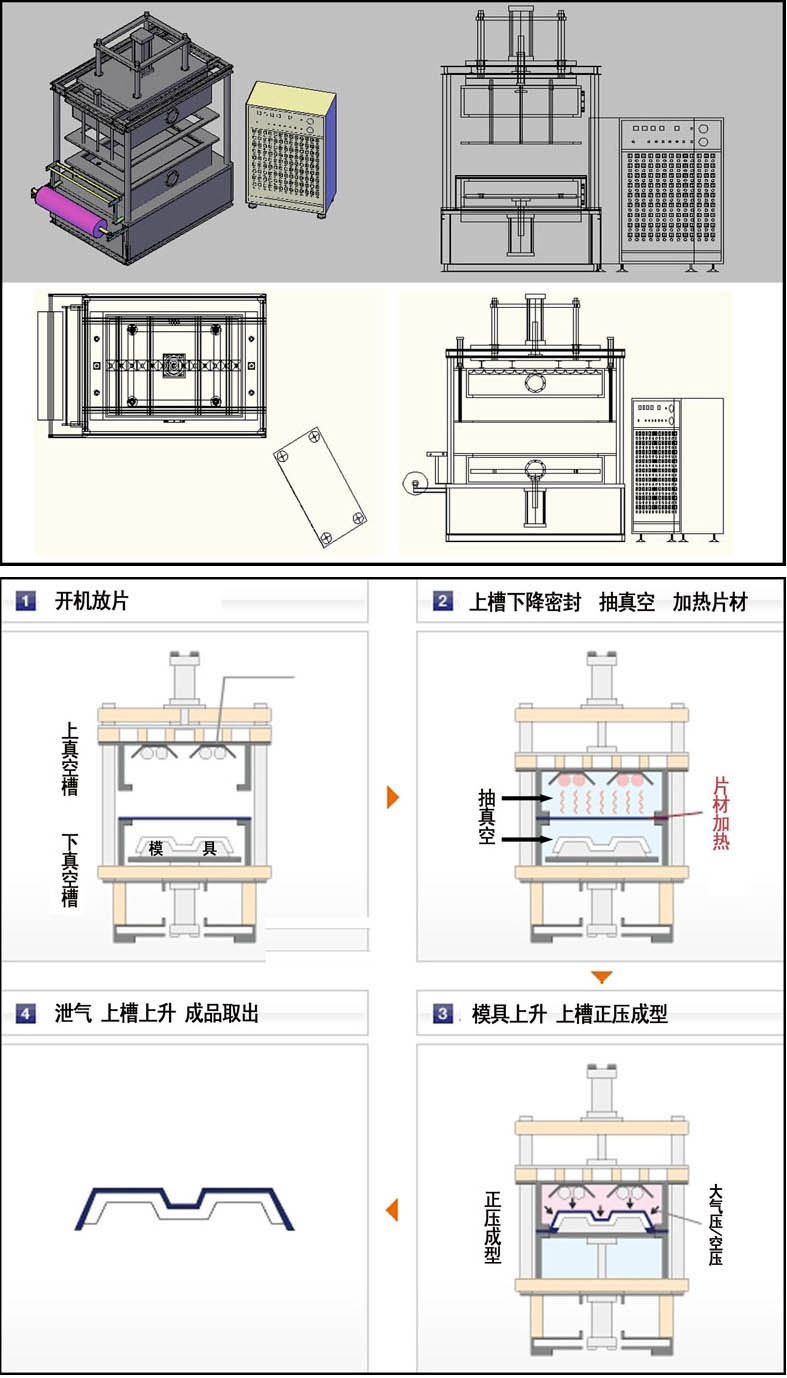 1 开机放片

上真空槽

下真空槽

模 具

2 上槽下降密封 抽真空 加热片材

抽真空

片材加热

4 泄气 上槽上升 成品取出

3 模具上升 上槽正压成型

正压成型

大气压/空压